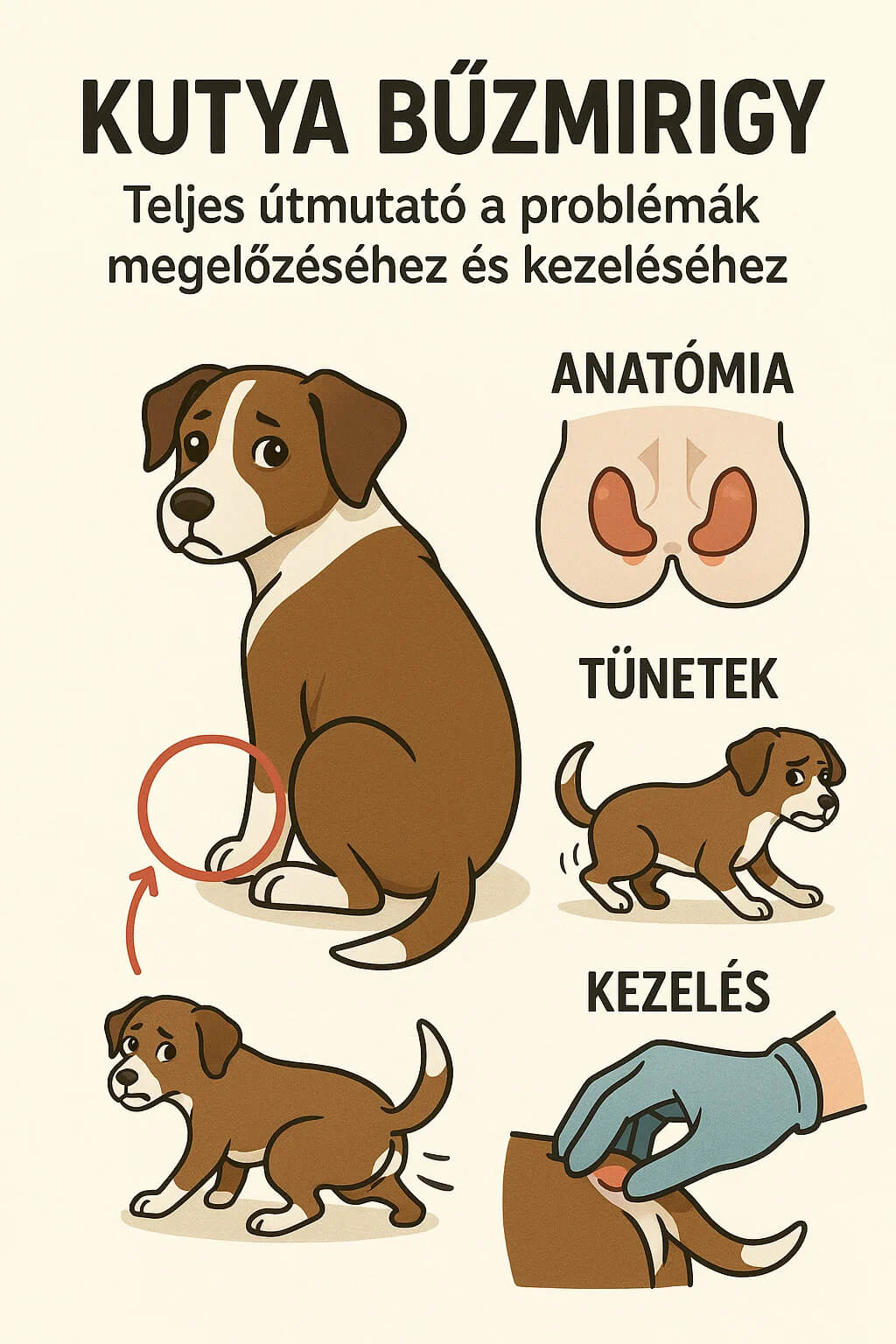 KUTYA BŰZMIRIGY

Teljes útmutató a problémák megelőzéséhez és kezeléséhez

ANATÓMIA

TÜNETEK

KEZELÉS